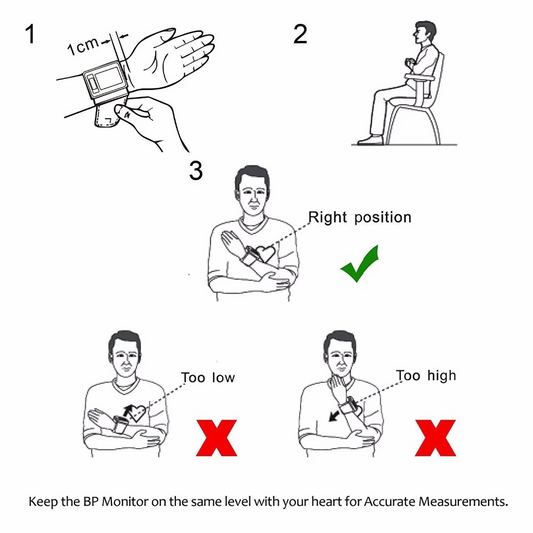 1
1cm

2

3
Right position

Too low

Too high

Keep the BP Monitor on the same level with your heart for Accurate Measurements.