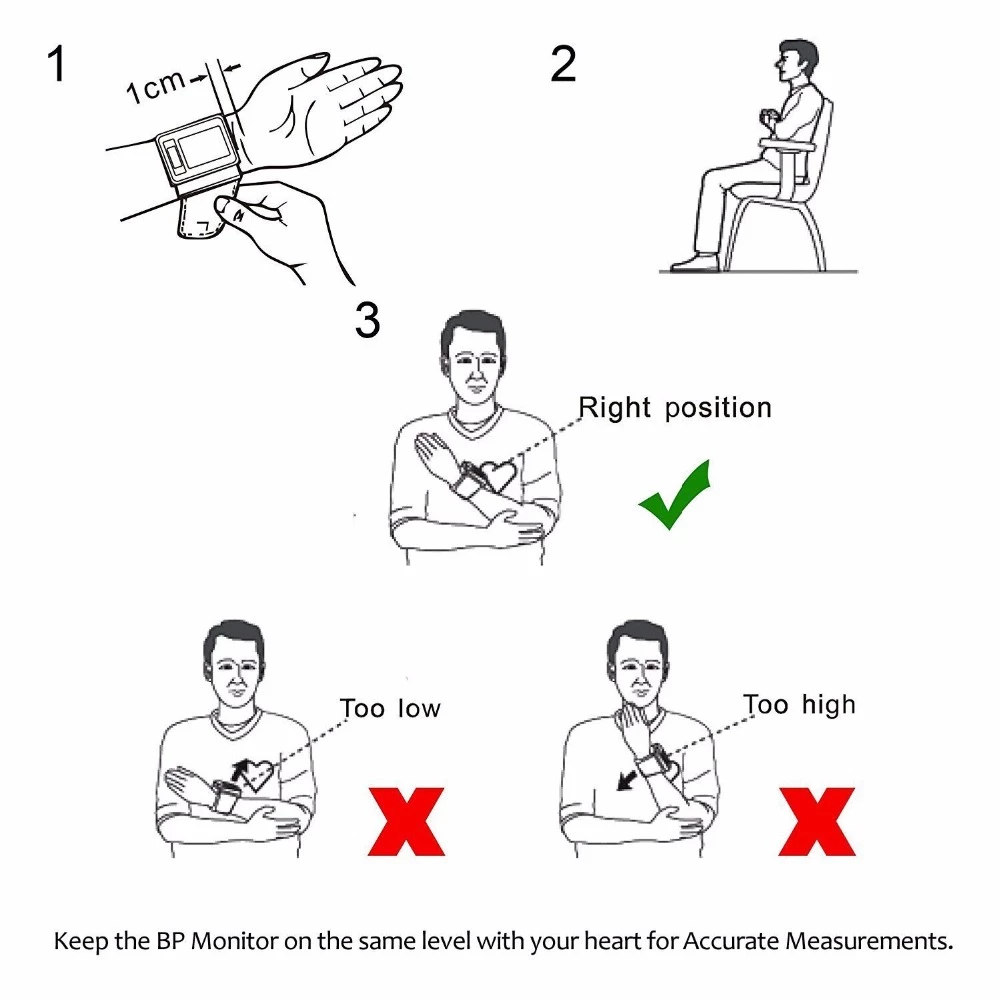 1

1cm

2

3

Right position

Too low

Too high

Keep the BP Monitor on the same level with your heart for Accurate Measurements.